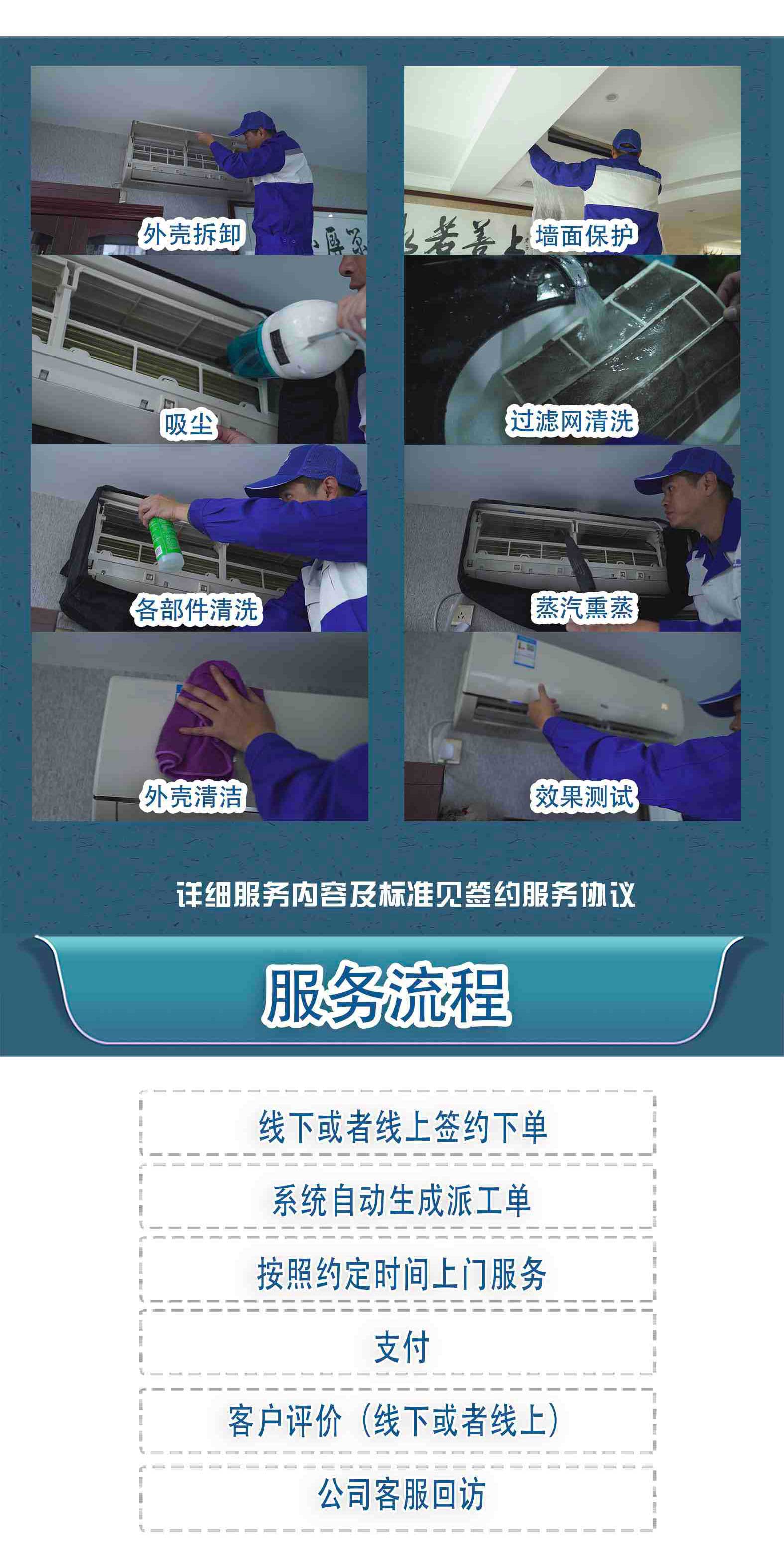 外壳拆卸

墙面保护

吸尘

过滤网清洗

各部件清洗

蒸汽熏蒸

外壳清洁

效果测试

详细服务内容及标准见签约服务协议

服务流程

线下或者线上签约下单

系统自动生成派工单

按照约定时间上门服务

支付

客户评价（线下或者线上）

公司客服回访